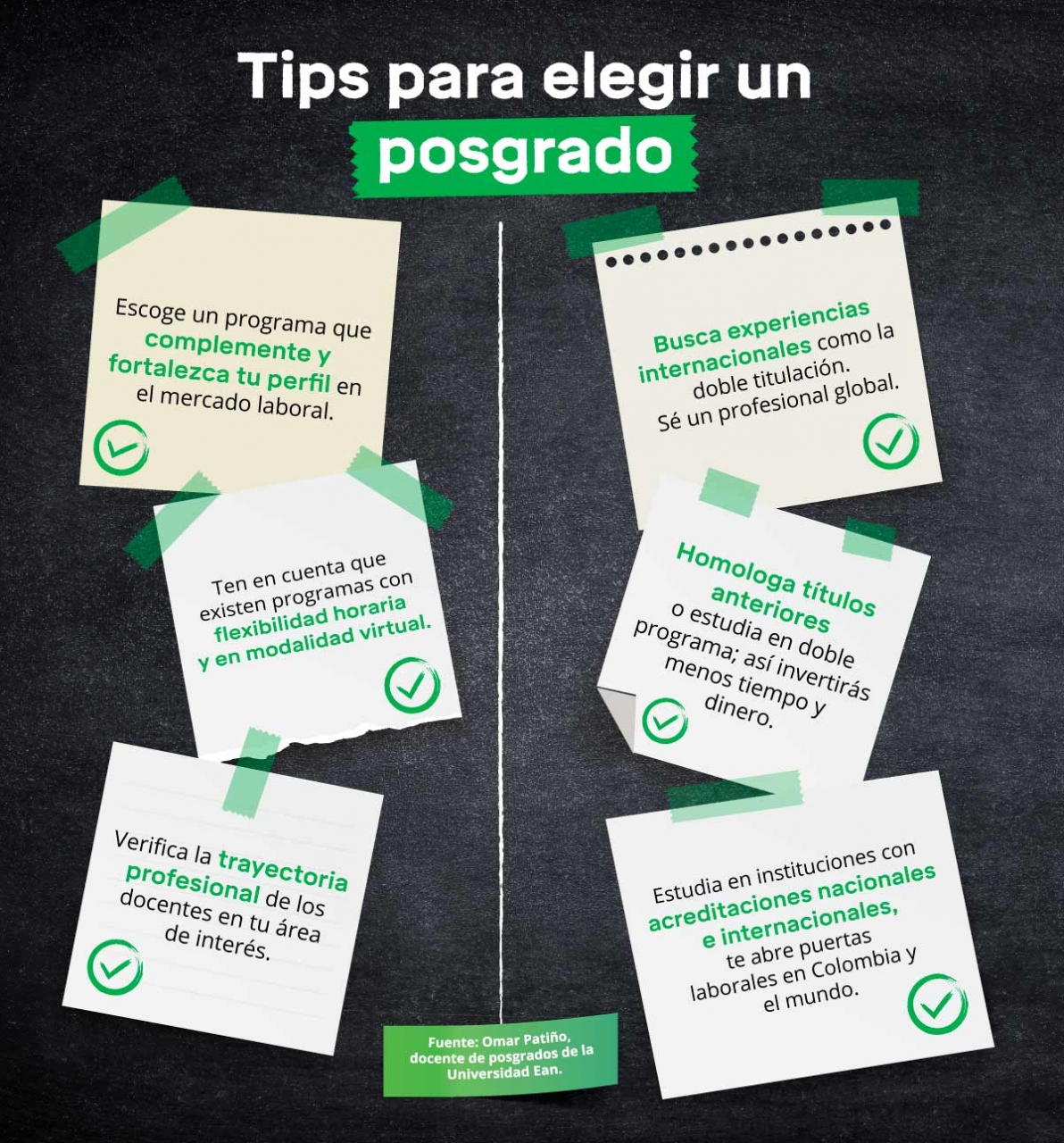 Tips para elegir un posgrado

Escoge un programa que complemente y fortalezca tu perfil en el mercado laboral.

Ten en cuenta que existen programas con flexibilidad horaria y en modalidad virtual.

Verifica la trayectoria profesional de los docentes en tu área de interés.

Busca experiencias internacionales como la doble titulación. Sé un profesional global.

Homologa títulos anteriores o estudia en doble programa; así invertirás menos tiempo y dinero.

Estudia en instituciones con acreditaciones nacionales e internacionales, te abre puertas laborales en Colombia y el mundo.

Fuente: Omar Patiño, docente de posgrados de la Universidad Ean.